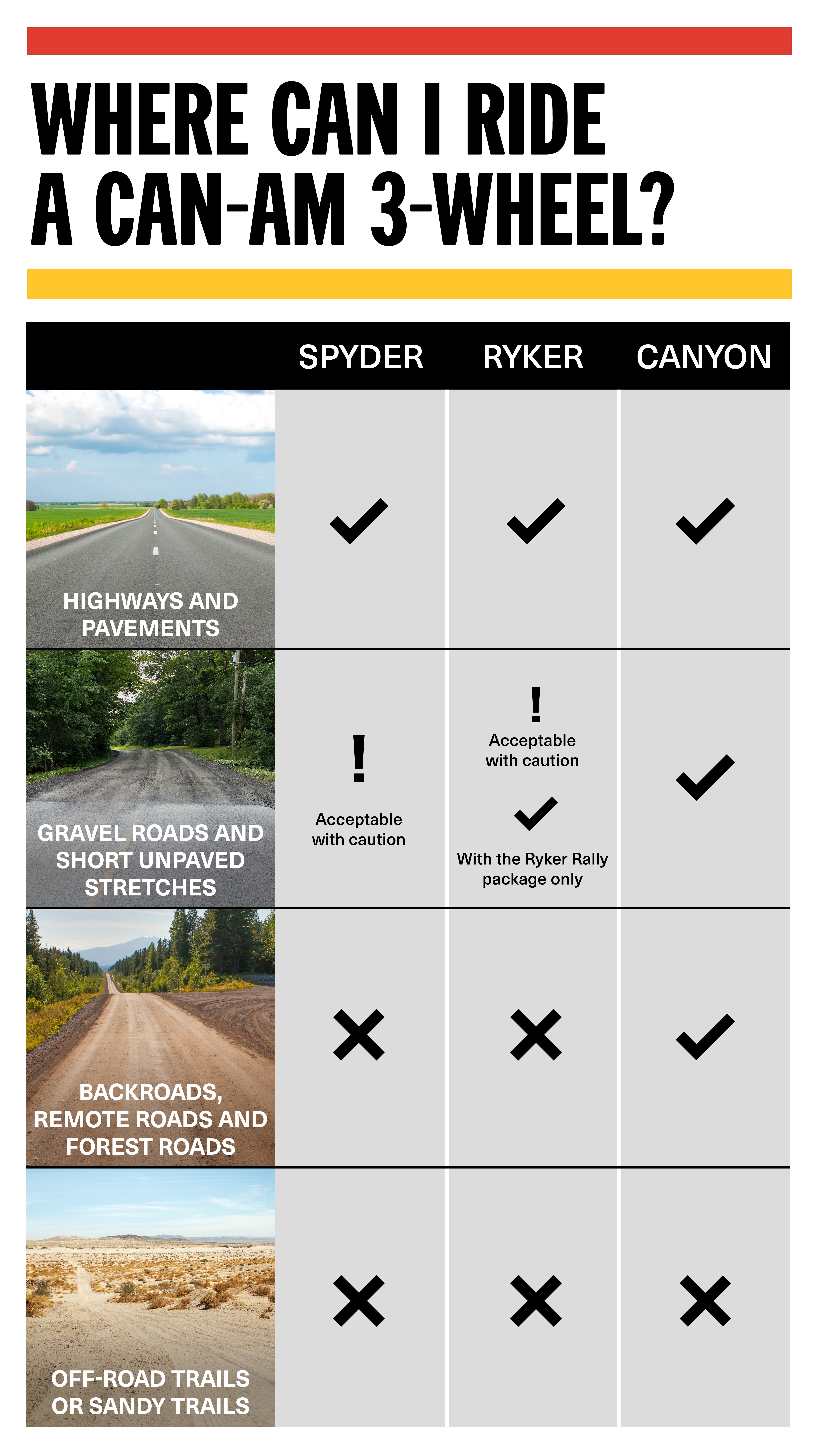 WHERE CAN I RIDE A CAN-AM 3-WHEEL?

| | SPYDER | RYKER | CANYON |
|---|---|---|---|
| HIGHWAYS AND PAVEMENTS | ✓ | ✓ | ✓ |
| GRAVEL ROADS AND SHORT UNPAVED STRETCHES | ! Acceptable with caution | ! Acceptable with caution ✓ With the Ryker Rally package only | ✓ |
| BACKROADS, REMOTE ROADS AND FOREST ROADS | ✕ | ✕ | ✓ |
| OFF-ROAD TRAILS OR SANDY TRAILS | ✕ | ✕ | ✕ |